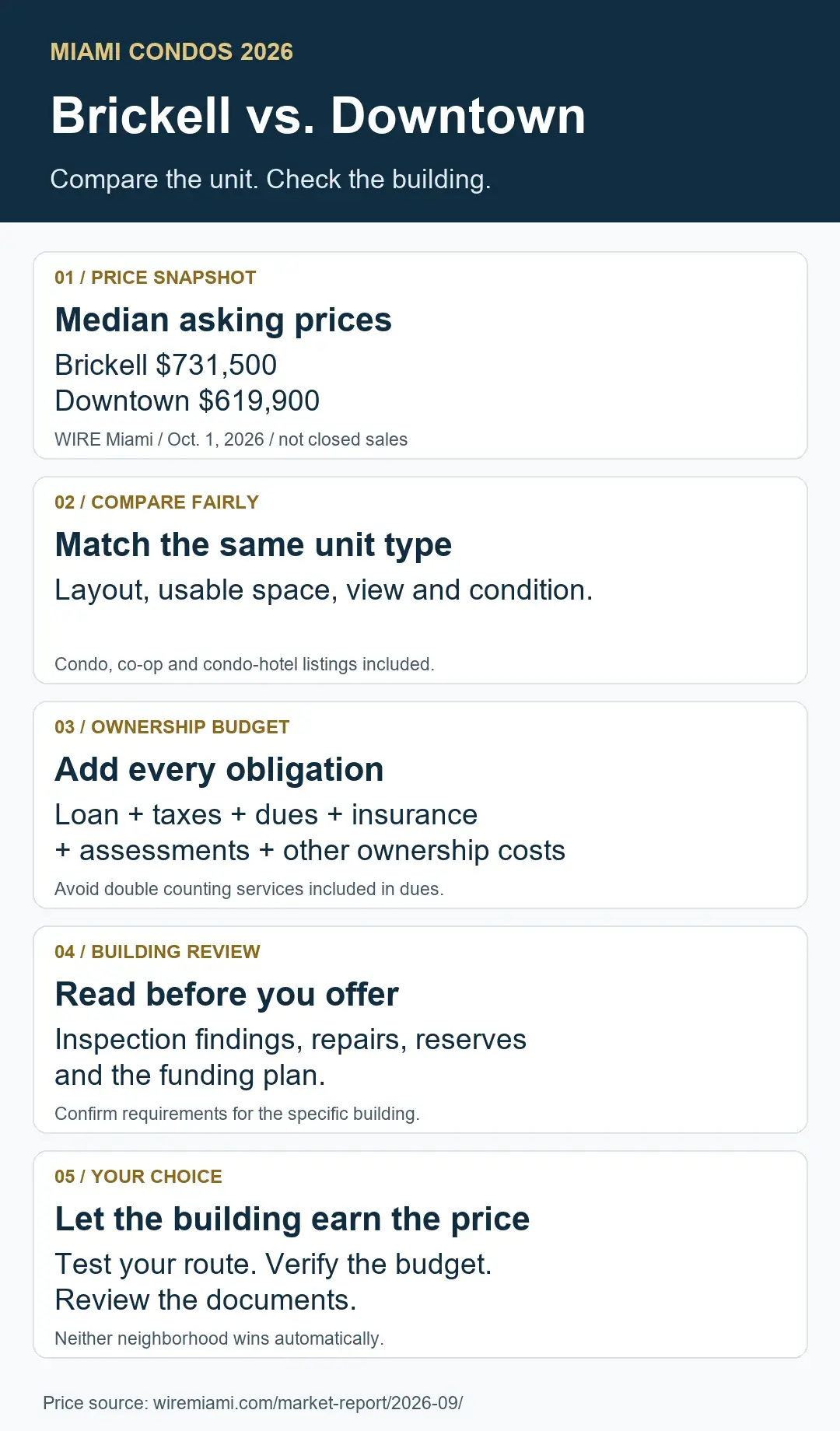 MIAMI CONDOS 2026

Brickell vs. Downtown

Compare the unit. Check the building.

01 / PRICE SNAPSHOT

Median asking prices

Brickell $731,500
Downtown $619,900

WIRE Miami / Oct. 1, 2026 / not closed sales

02 / COMPARE FAIRLY

Match the same unit type

Layout, usable space, view and condition.

Condo, co-op and condo-hotel listings included.

03 / OWNERSHIP BUDGET

Add every obligation

Loan + taxes + dues + insurance
+ assessments + other ownership costs

Avoid double counting services included in dues.

04 / BUILDING REVIEW

Read before you offer

Inspection findings, repairs, reserves and the funding plan.

Confirm requirements for the specific building.

05 / YOUR CHOICE

Let the building earn the price

Test your route. Verify the budget.
Review the documents.

Neither neighborhood wins automatically.

Price source: wiremiami.com/market-report/2026-09/